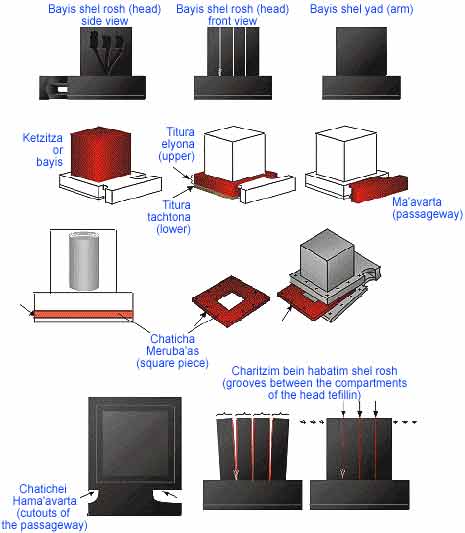 Bayis shel rosh (head) side view

Bayis shel rosh (head) front view

Bayis shel yad (arm)

Ketzitza or bayis

Titura elyona (upper)

Titura tachtona (lower)

Ma'avarta (passageway)

Chaticha Meruba'as (square piece)

Charitzim bein habatim shel rosh (grooves between the compartments of the head tefillin)

Chatichei Hama'avarta (cutouts of the passageway)